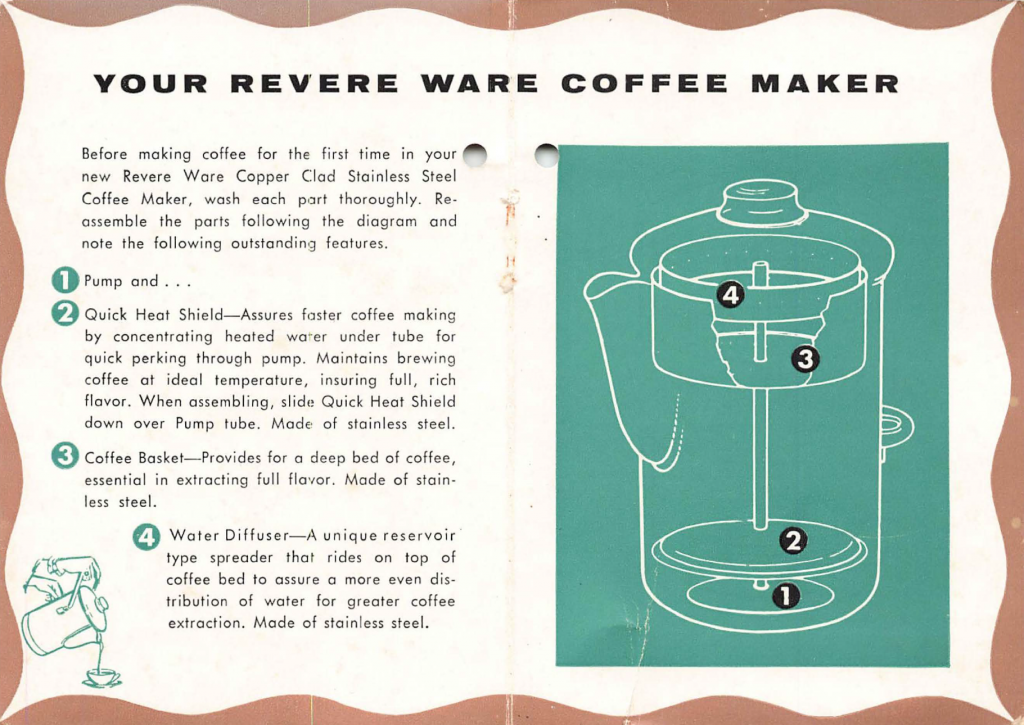 YOUR REVERE WARE COFFEE MAKER

Before making coffee for the first time in your new Revere Ware Copper Clad Stainless Steel Coffee Maker, wash each part thoroughly. Reassemble the parts following the diagram and note the following outstanding features.

1 Pump and . . .

2 Quick Heat Shield—Assures faster coffee making by concentrating heated water under tube for quick perking through pump. Maintains brewing coffee at ideal temperature, insuring full, rich flavor. When assembling, slide Quick Heat Shield down over Pump tube. Made of stainless steel.

3 Coffee Basket—Provides for a deep bed of coffee, essential in extracting full flavor. Made of stainless steel.

4 Water Diffuser—A unique reservoir type spreader that rides on top of coffee bed to assure a more even distribution of water for greater coffee extraction. Made of stainless steel.

4

3

2

1